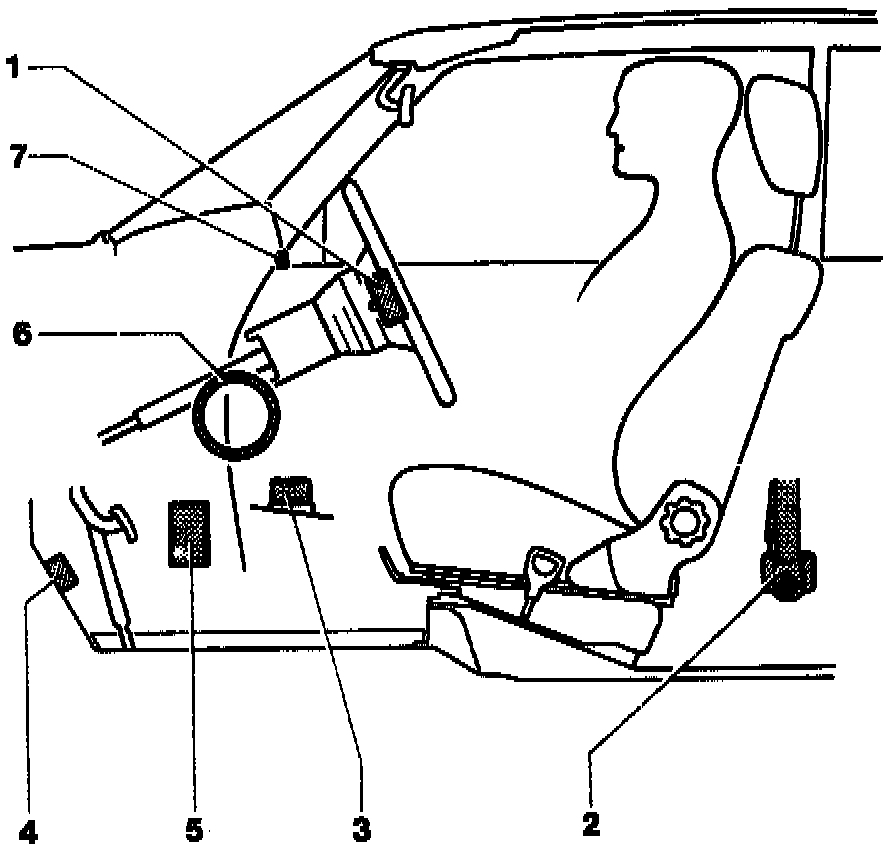 1
7
6
4
5
3
2