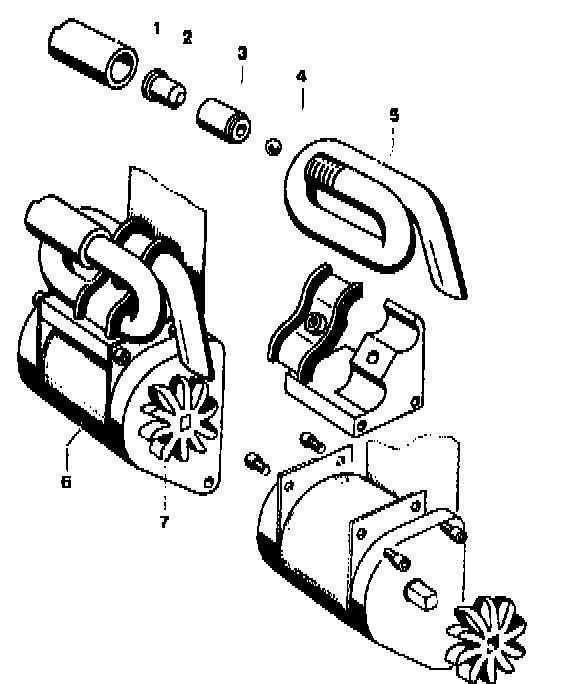 1
2
3
4
5
6
7