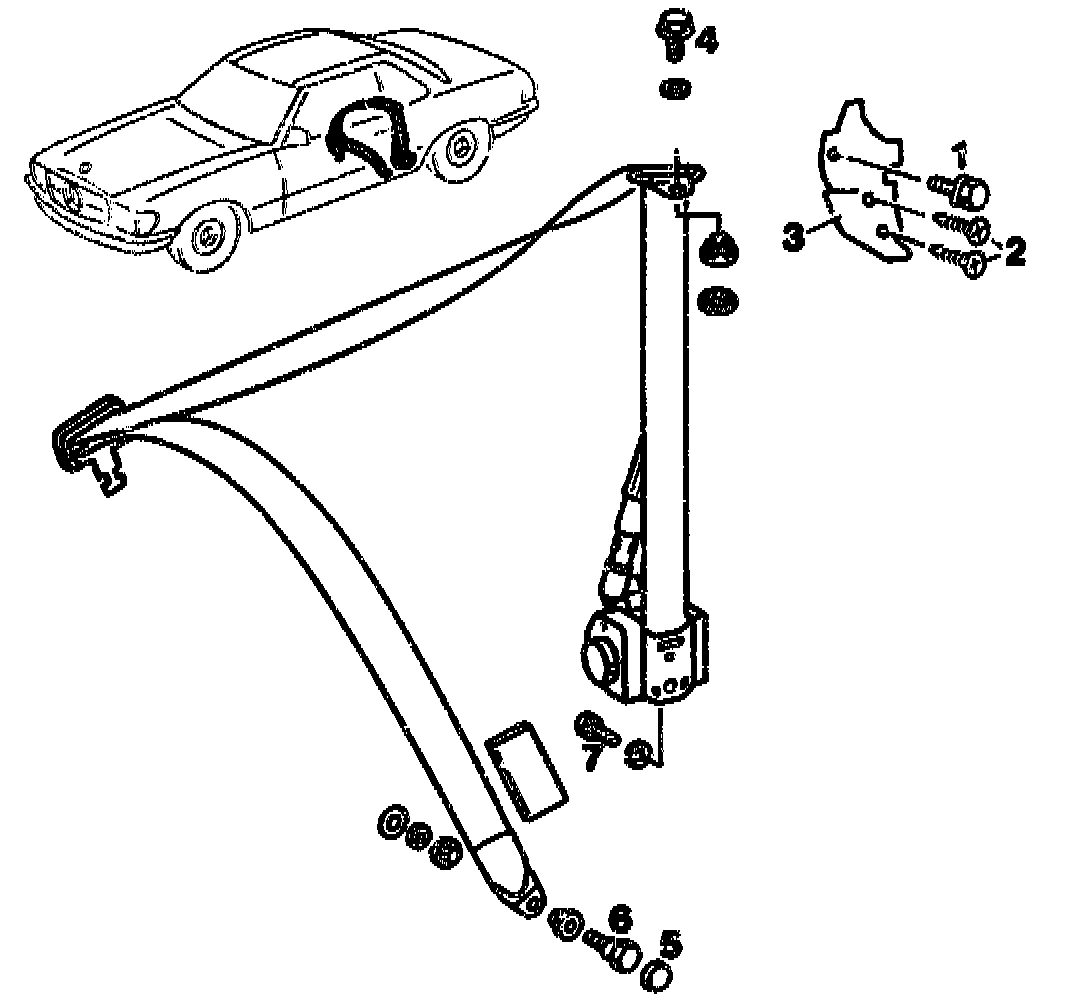 4
1
3
2
7
6
5