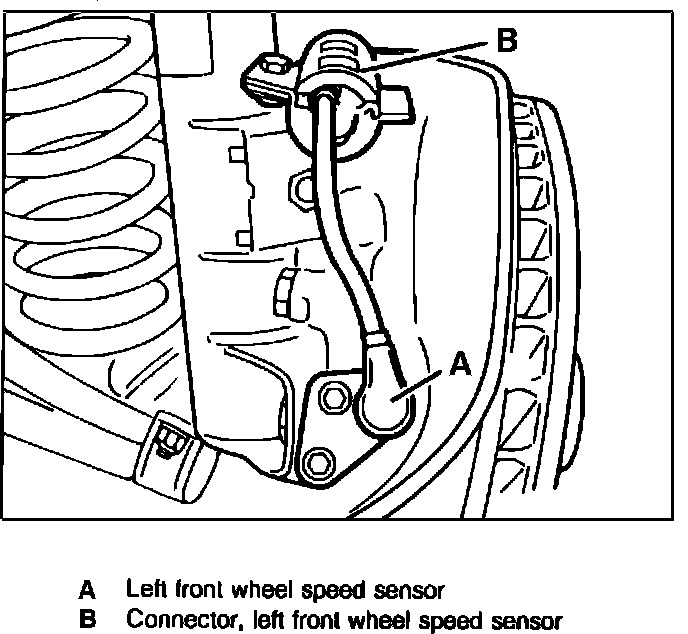 B

A

A Left front wheel speed sensor
B Connector, left front wheel speed sensor