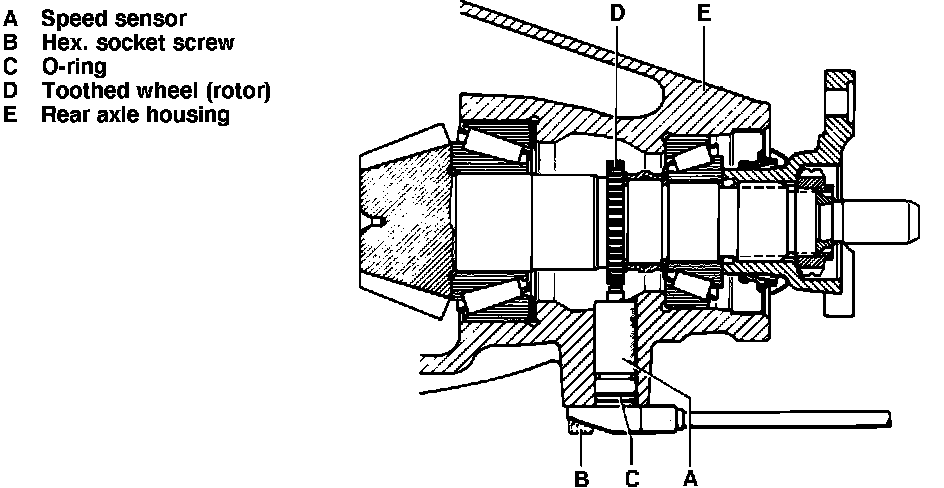 A Speed sensor
B Hex. socket screw
C O-ring
D Toothed wheel (rotor)
E Rear axle housing

D
E
B
C
A