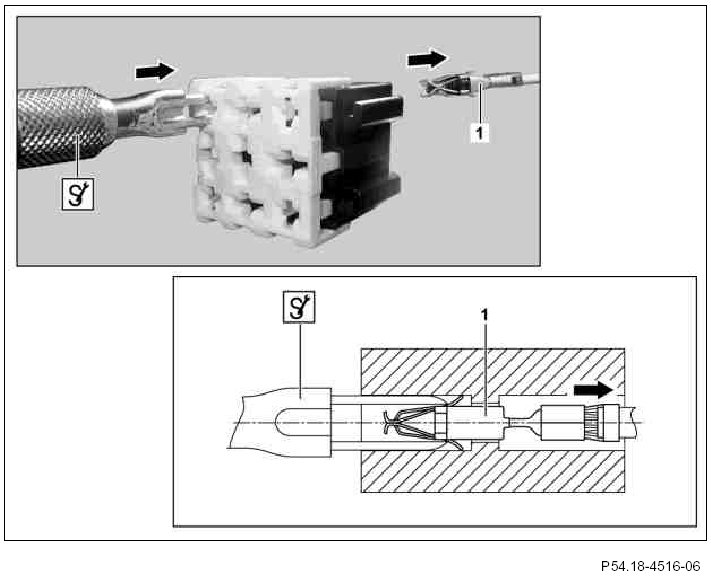 1

1

P54.18-4516-06