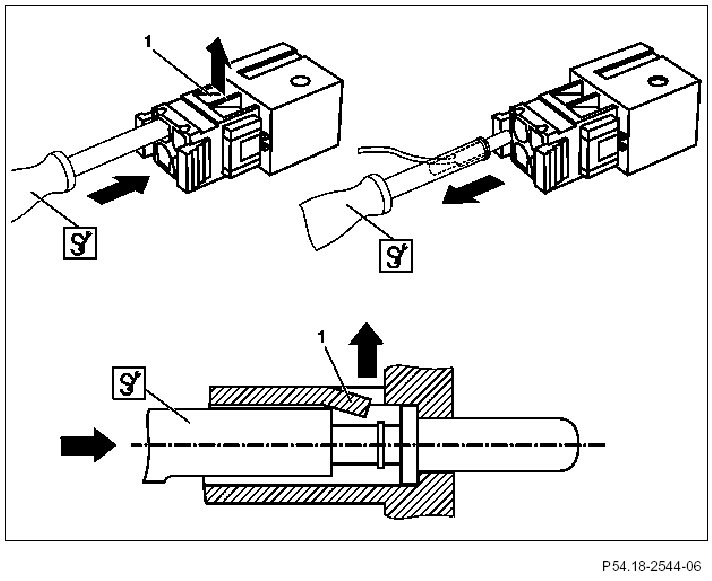 1

1

P54.18-2544-06