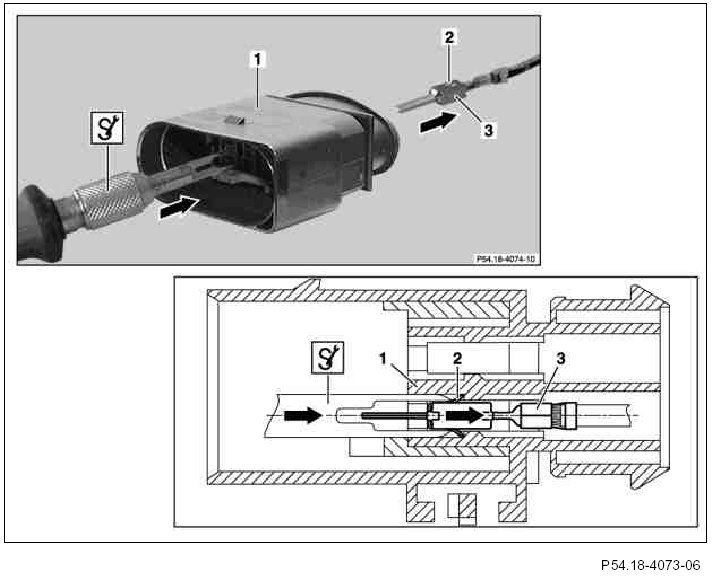 1

2

3

P54.18-4074-10

1

2

3

P54.18-4073-06