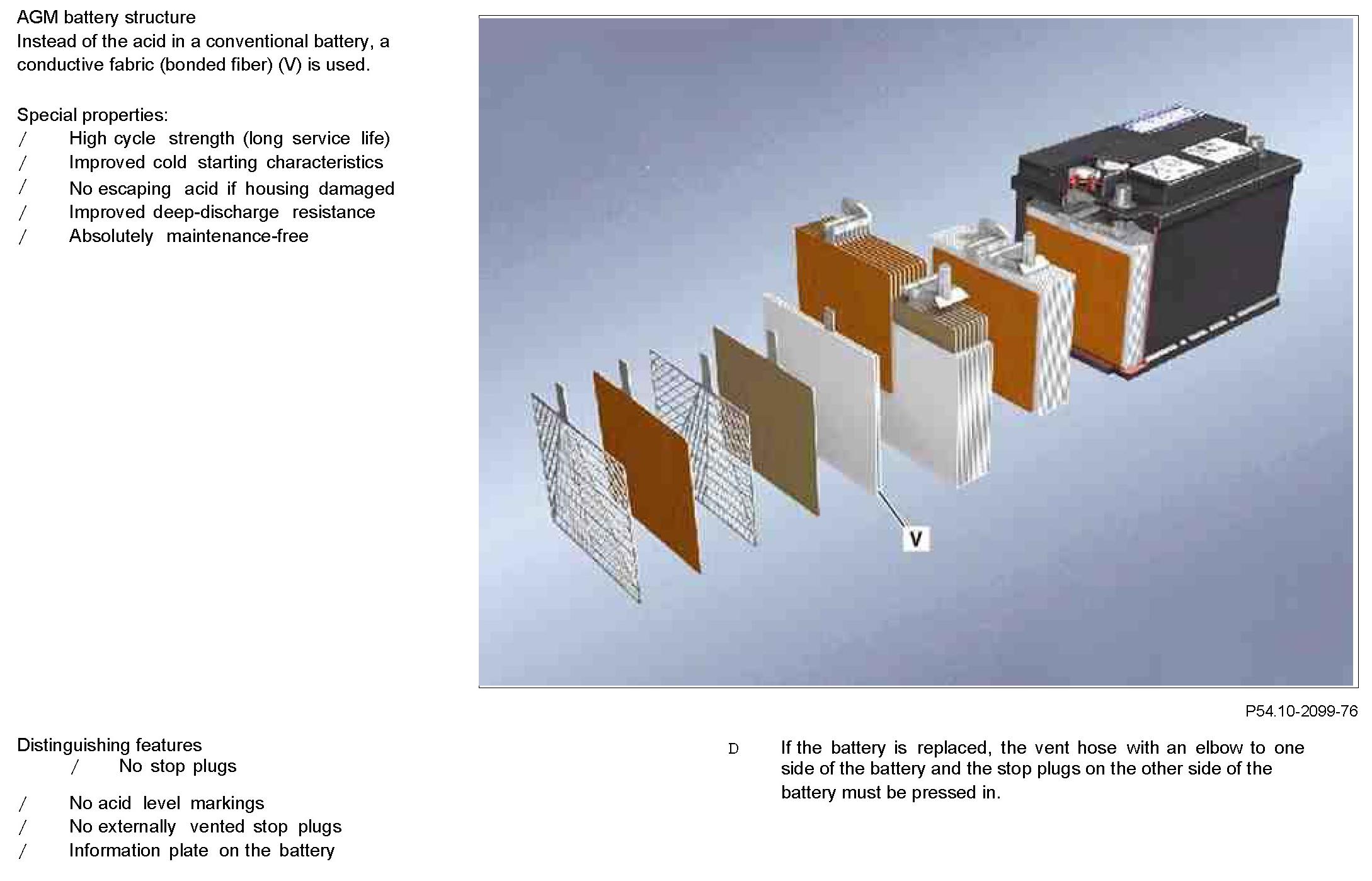 AGM battery structure
Instead of the acid in a conventional battery, a conductive fabric (bonded fiber) (V) is used.

Special properties:
/ High cycle strength (long service life)
/ Improved cold starting characteristics
/ No escaping acid if housing damaged
/ Improved deep-discharge resistance
/ Absolutely maintenance-free

V

P54.10-2099-76

Distinguishing features
/ No stop plugs
/ No acid level markings
/ No externally vented stop plugs
/ Information plate on the battery

D If the battery is replaced, the vent hose with an elbow to one side of the battery and the stop plugs on the other side of the battery must be pressed in.