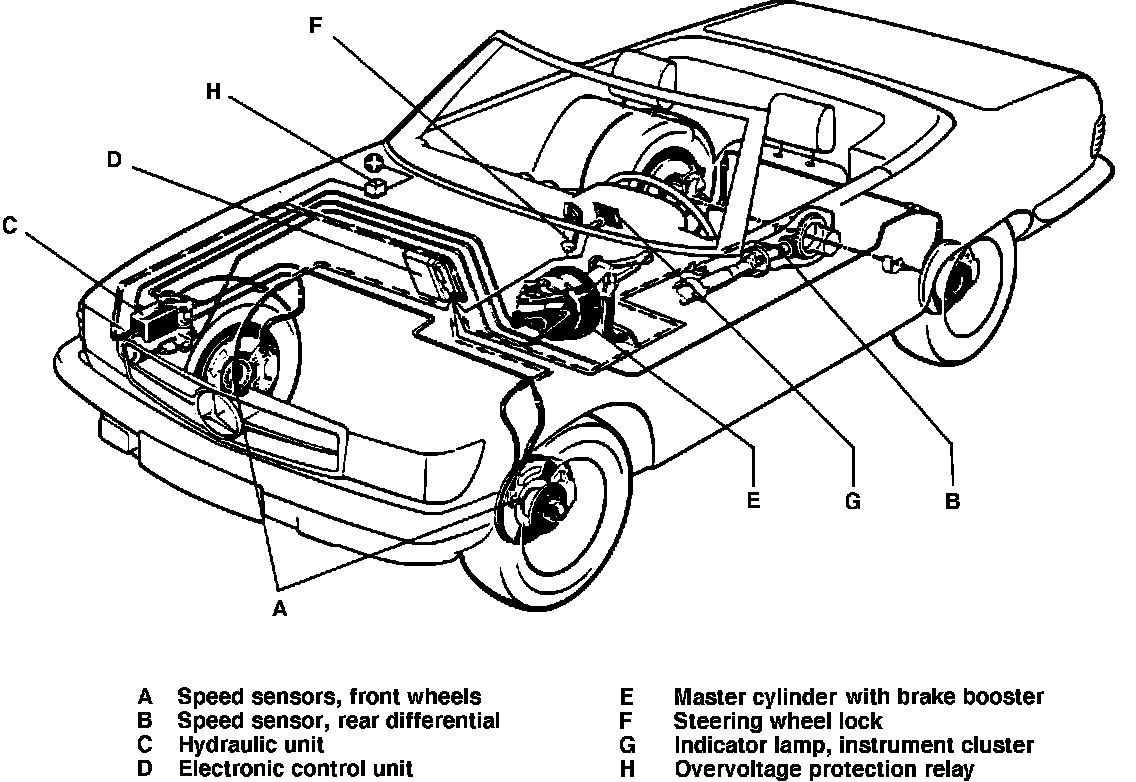 F
H
D
C
E
G
B
A

A Speed sensors, front wheels
B Speed sensor, rear differential
C Hydraulic unit
D Electronic control unit

E Master cylinder with brake booster
F Steering wheel lock
G Indicator lamp, instrument cluster
H Overvoltage protection relay