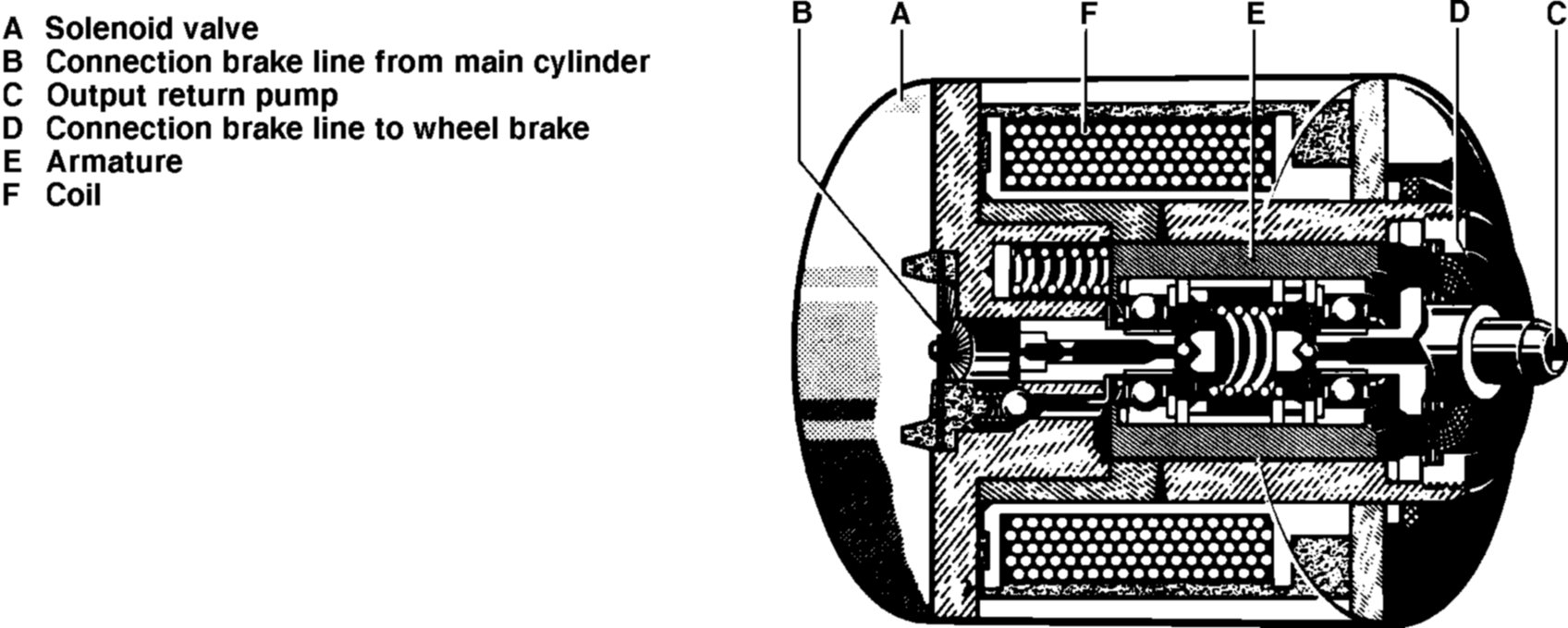 A Solenoid valve
B Connection brake line from main cylinder
C Output return pump
D Connection brake line to wheel brake
E Armature
F Coil

B A F E D C