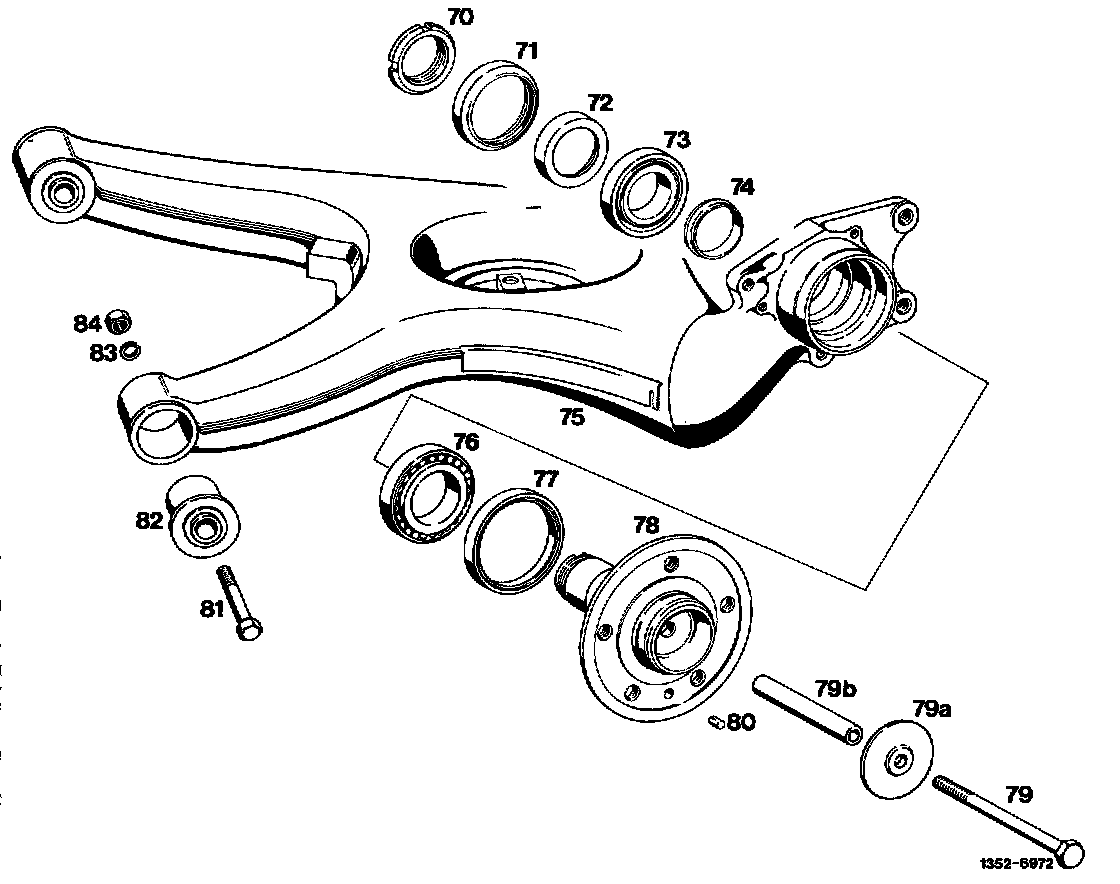 70
71
72
73
74
84
83
75
76
77
78
82
81
79b
79a
80
79
1352-6972