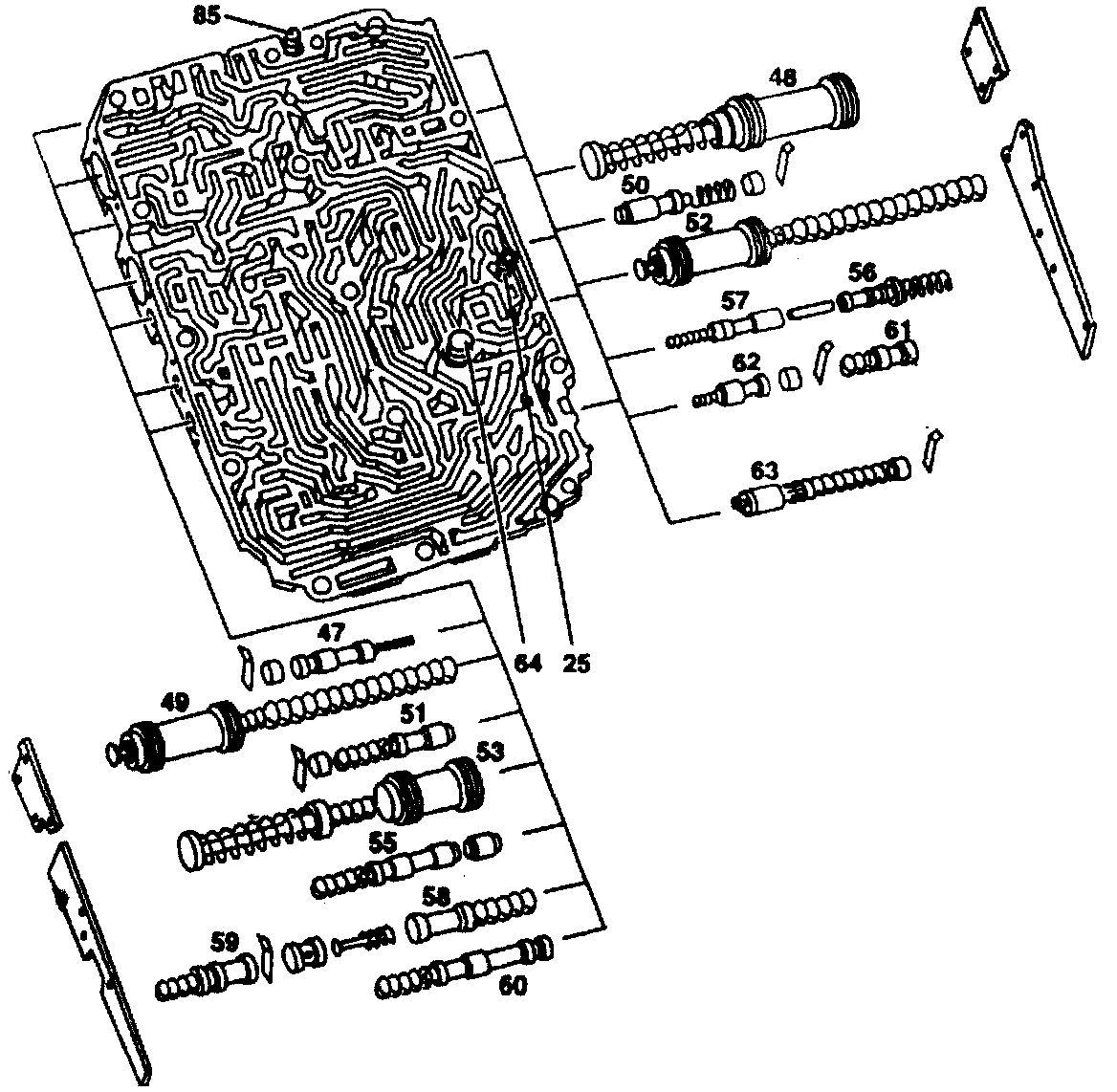 85
48
50
52
56
57
61
62
63
64
25
47
49
51
53
55
58
59
60