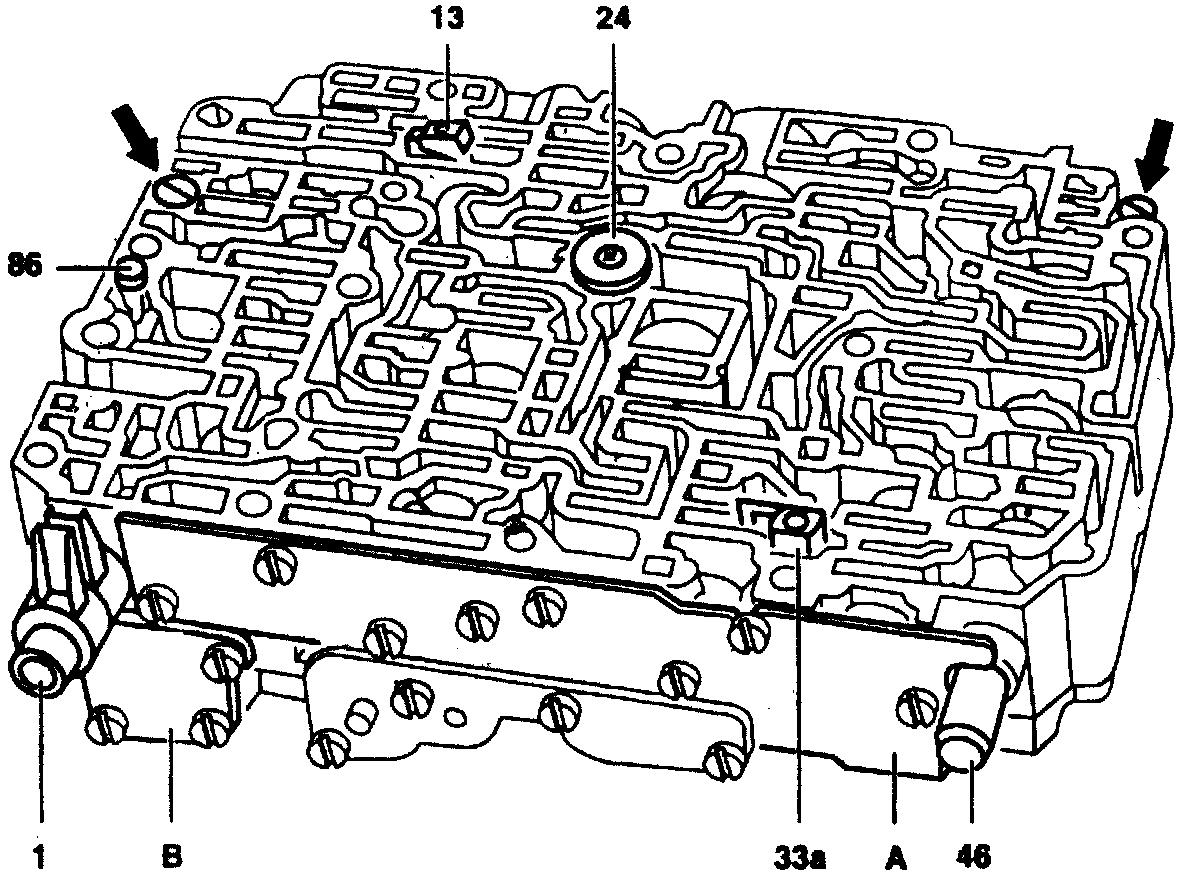 13
24
86
1
B
33a
A
46