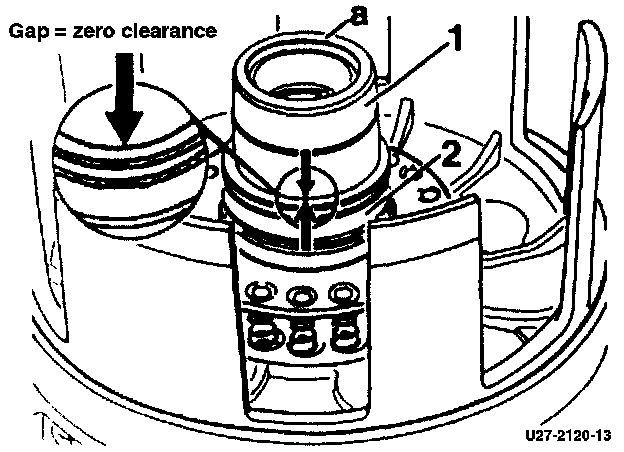 Gap = zero clearance

a

1

2

U27-2120-13