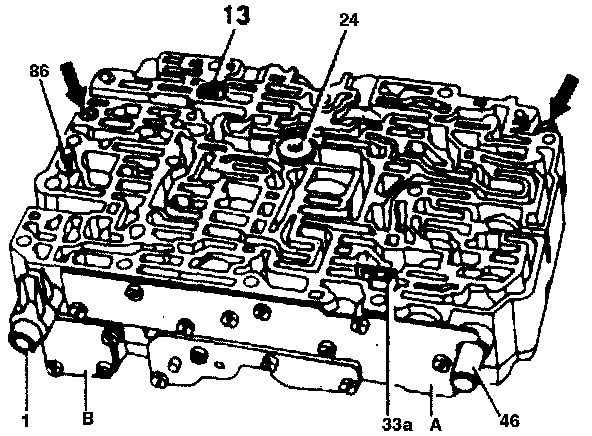 13
24
86
1
B
33a
A
46