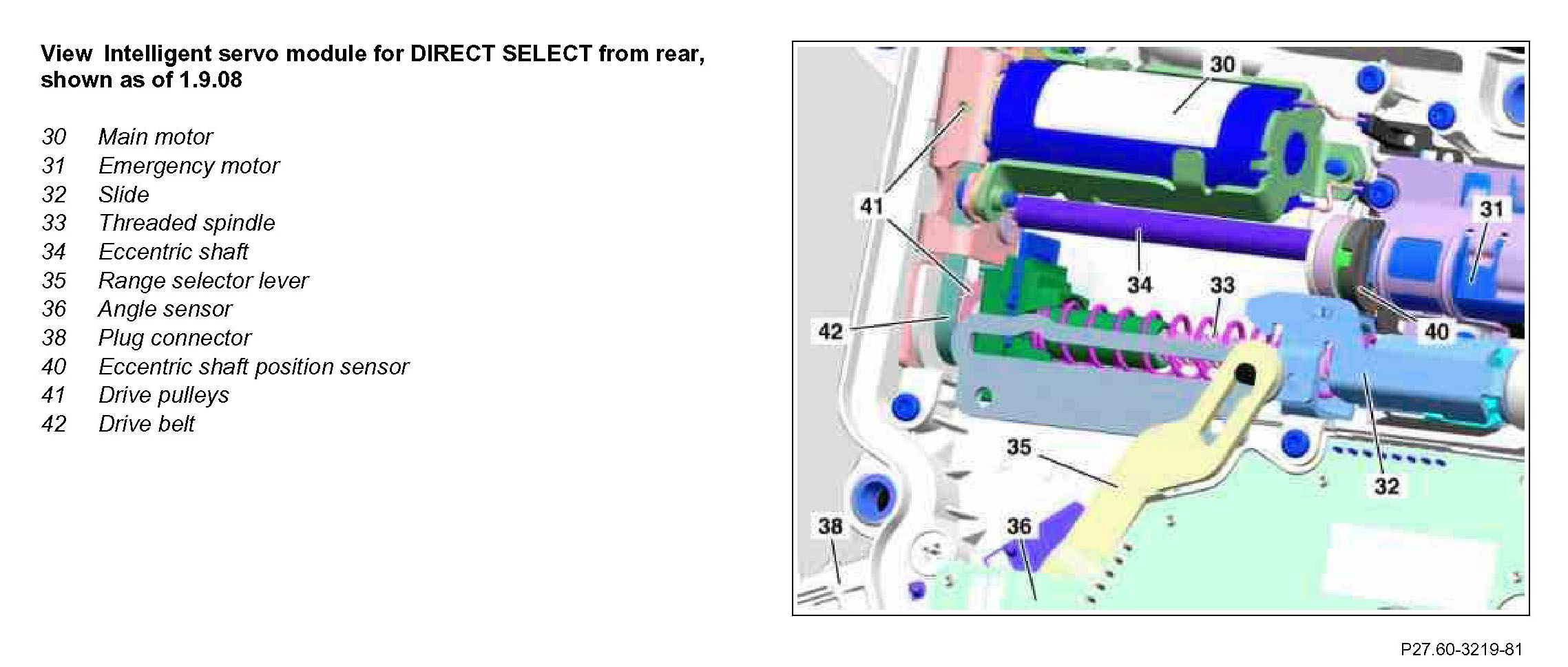 View Intelligent servo module for DIRECT SELECT from rear, shown as of 1.9.08

30 Main motor
31 Emergency motor
32 Slide
33 Threaded spindle
34 Eccentric shaft
35 Range selector lever
36 Angle sensor
38 Plug connector
40 Eccentric shaft position sensor
41 Drive pulleys
42 Drive belt

30
41
31
34
33
42
40
35
32
38
36

P27.60-3219-81