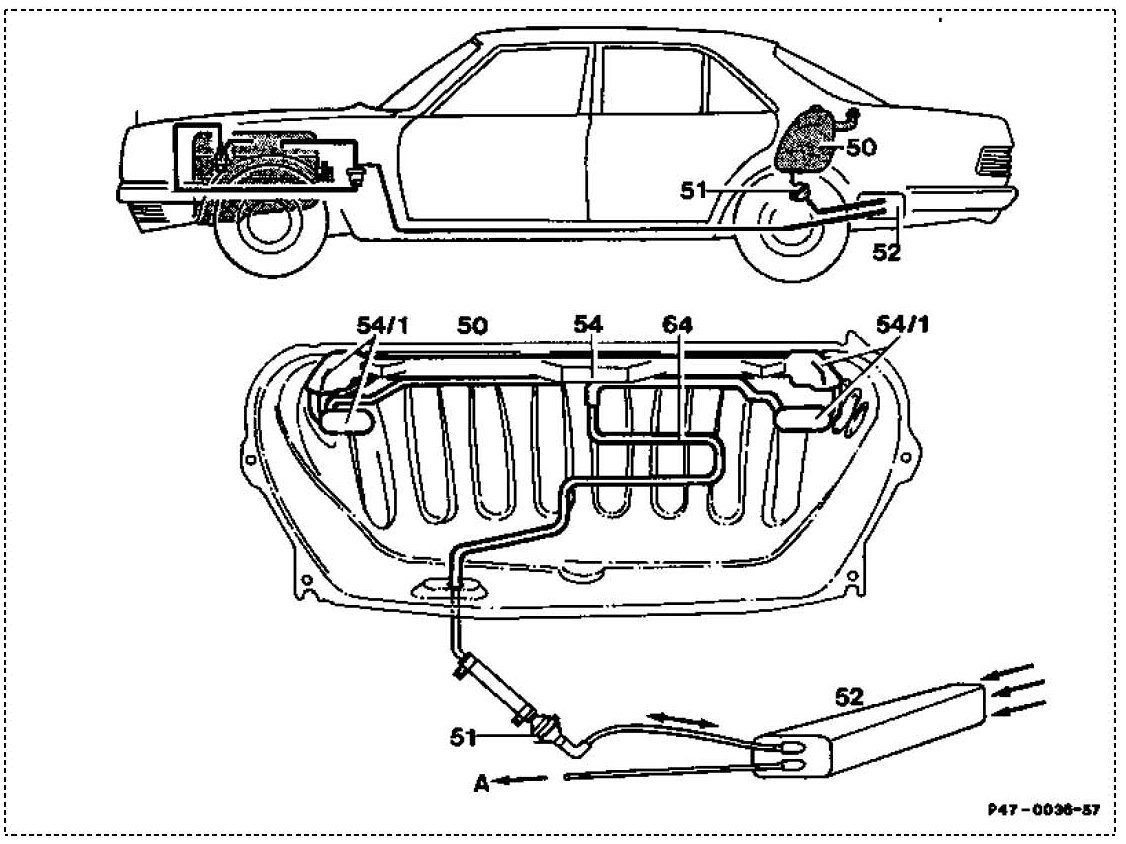 50
51
52
54/1
50
54
64
54/1
52
51
A
P47-0036-57