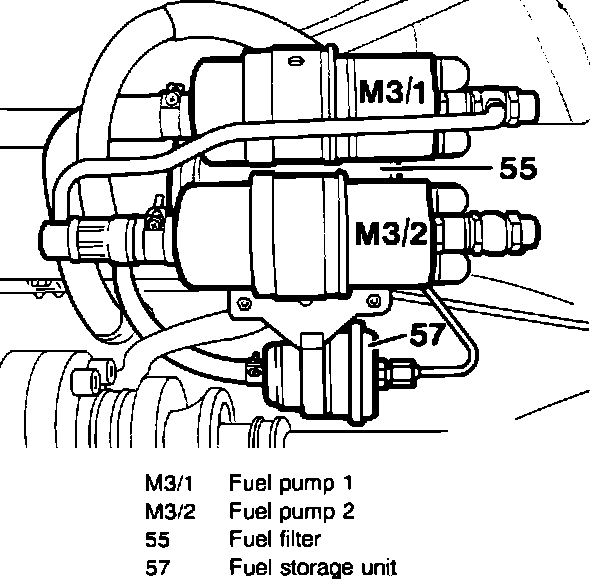 M3/1

55

M3/2

57

M3/1 Fuel pump 1
M3/2 Fuel pump 2
55 Fuel filter
57 Fuel storage unit