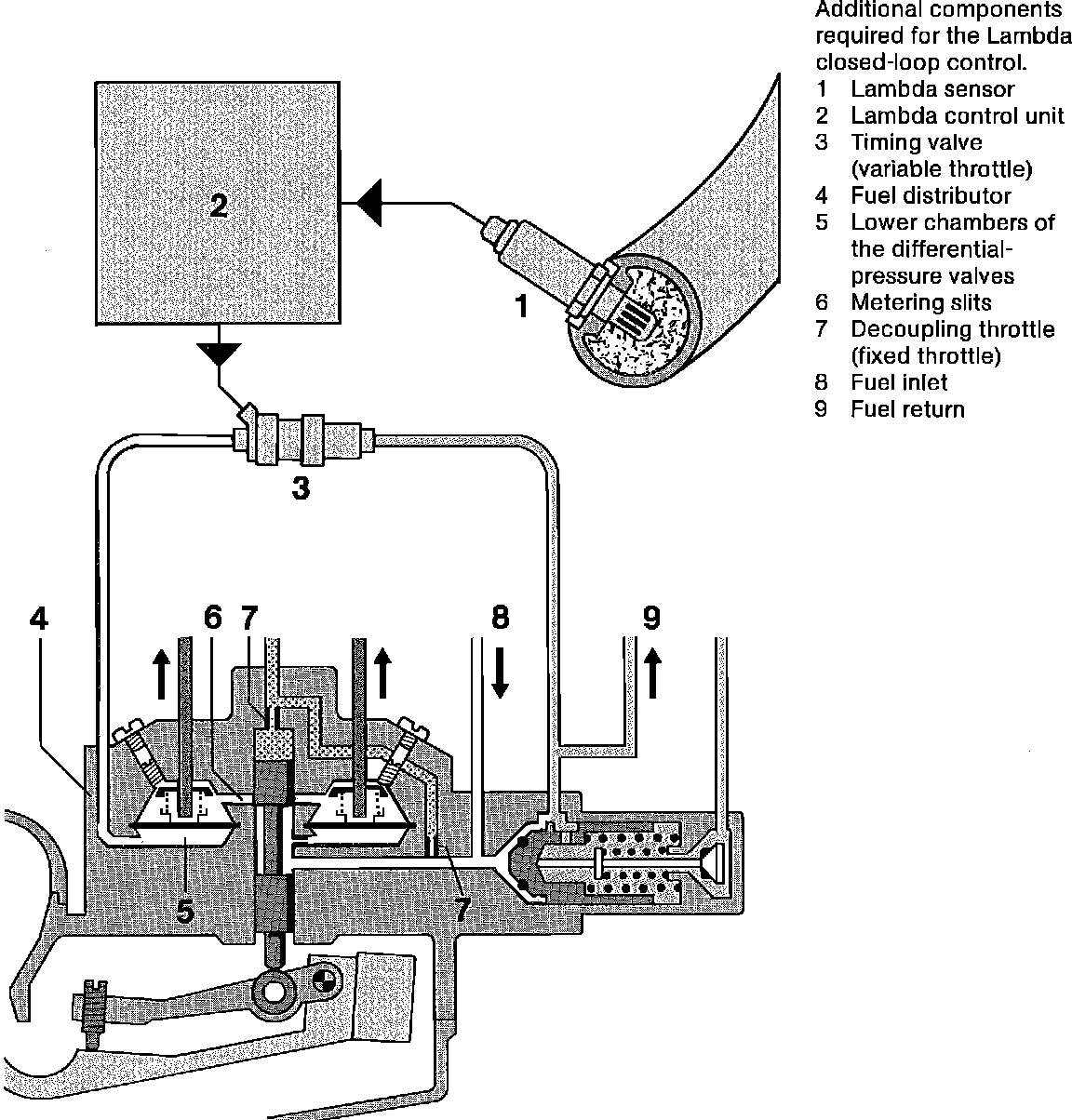 Additional components required for the Lambda closed-loop control.
1 Lambda sensor
2 Lambda control unit
3 Timing valve (variable throttle)
4 Fuel distributor
5 Lower chambers of the differential-pressure valves
6 Metering slits
7 Decoupling throttle (fixed throttle)
8 Fuel inlet
9 Fuel return

2
1
3
4
6
7
8
9
5
7