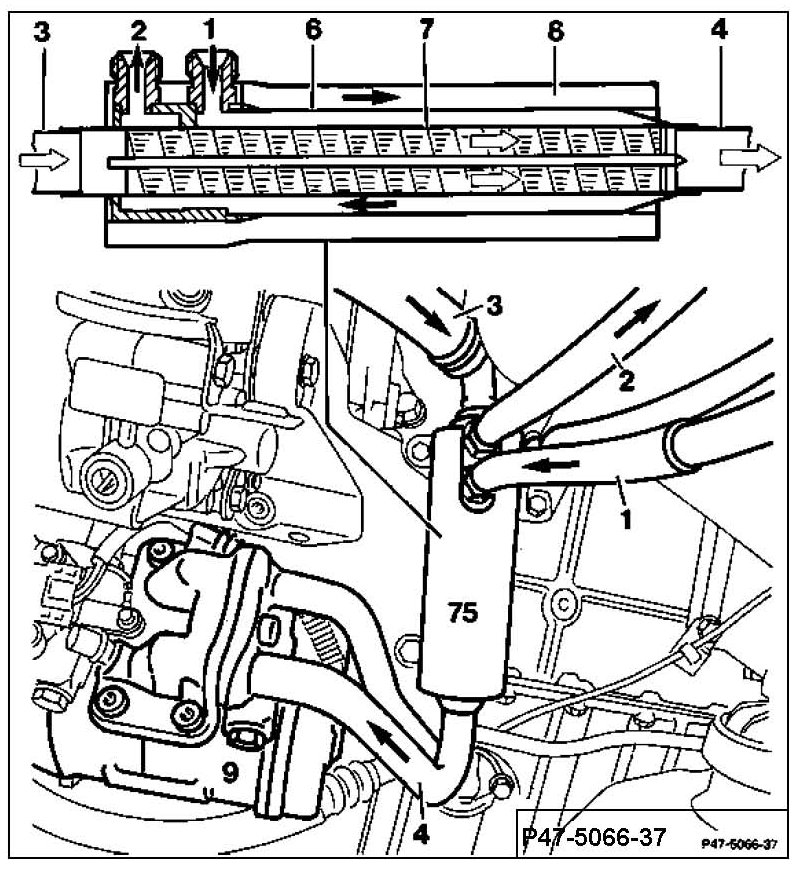 3
2
1
6
7
8
4
3
2
1
75
9
4
P47-5066-37
P47-5066-37