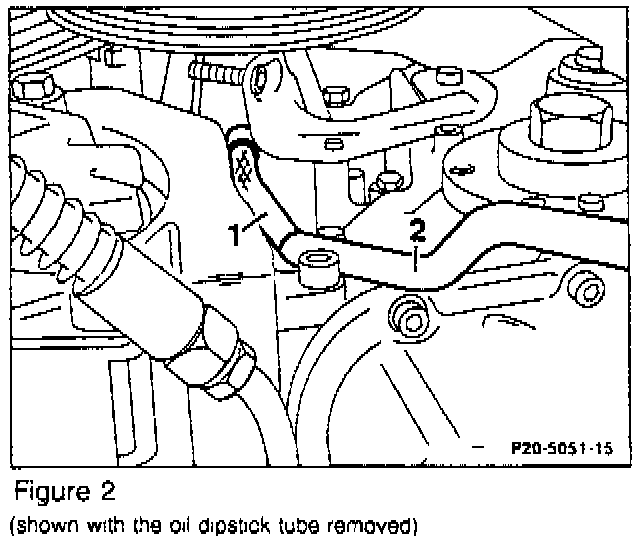 1
2
P20-5051-15

Figure 2
(shown with the oil dipstick tube removed)